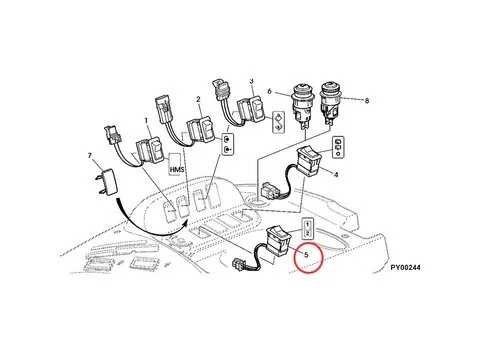 3
6
8
2
1
7
HMS
4
1
2
5
PY00244