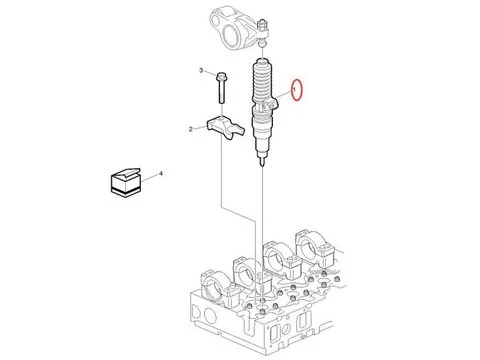 3
1
2
4