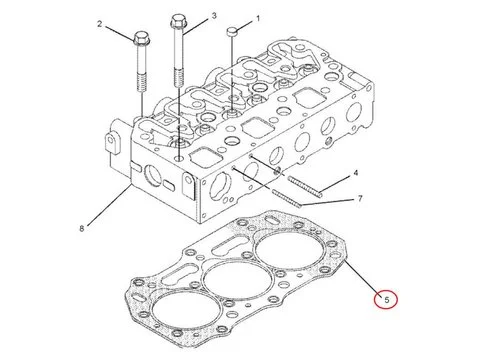 2
3
1
4
7
8
5