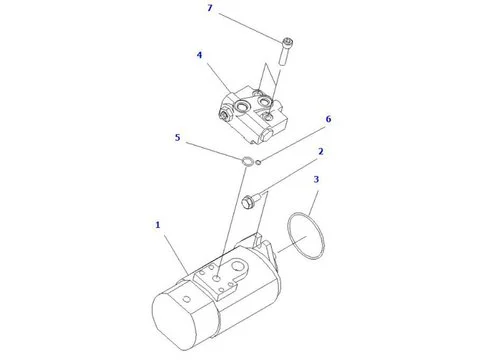 7
4
6
5
2
3
1