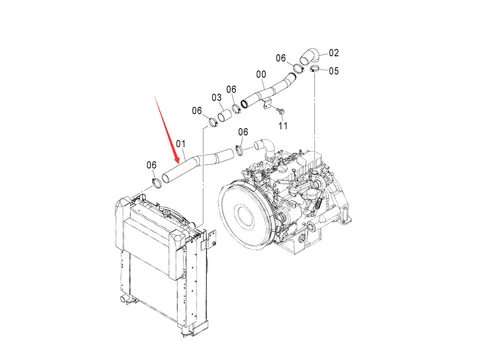 02
06
05
00
06
03
06
11
06
01
06