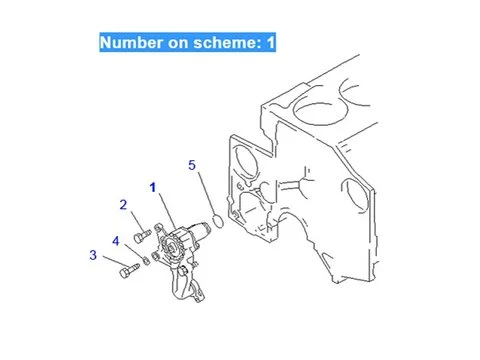 Number on scheme: 1

5

1

2

4

3