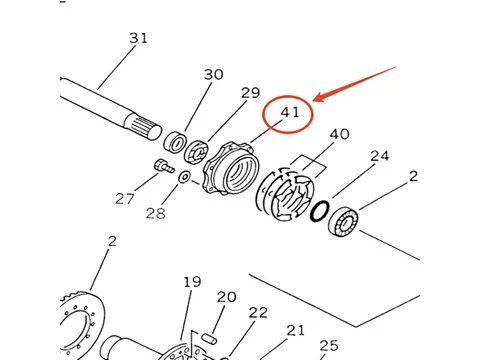 31
30
29
41
40
24
2
27
28
2
19
20
22
21
25