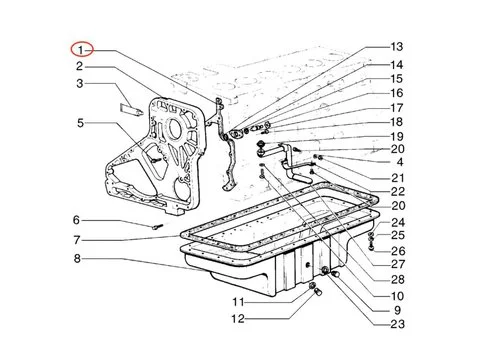 1
2
3
5
6
7
8
11
12
13
14
15
16
17
18
19
20
4
21
22
20
24
25
26
27
28
10
9
23