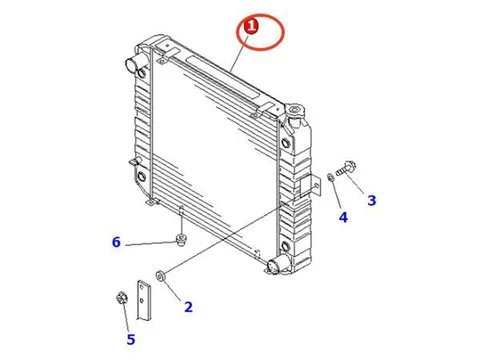 1
3
4
6
2
5