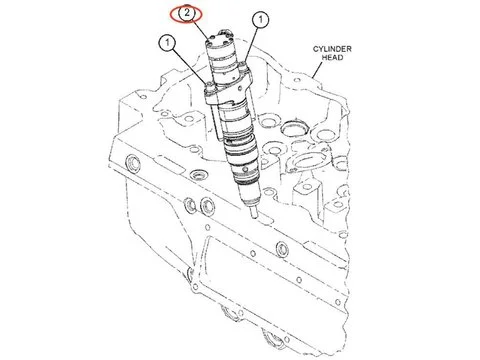 2
1
1
CYLINDER HEAD