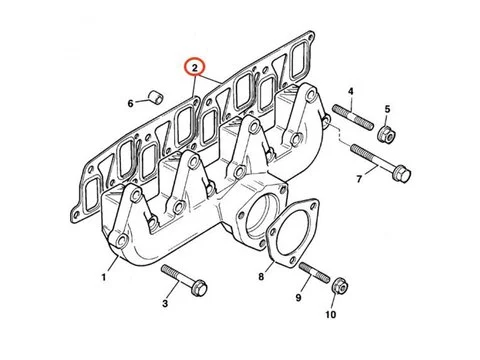 2
6
4
5
7
1
3
8
9
10