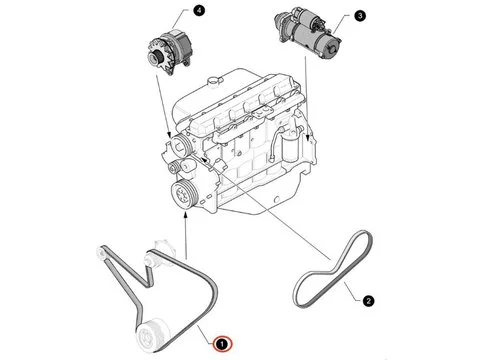 4
3
2
1