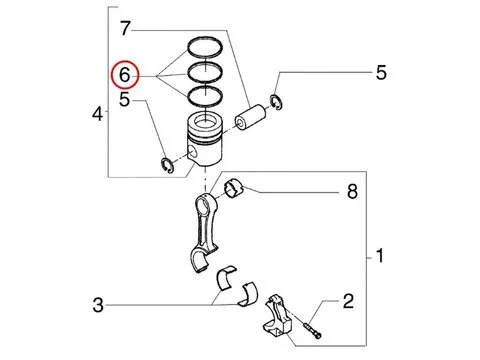 7
6
5
5
4
8
1
3
2