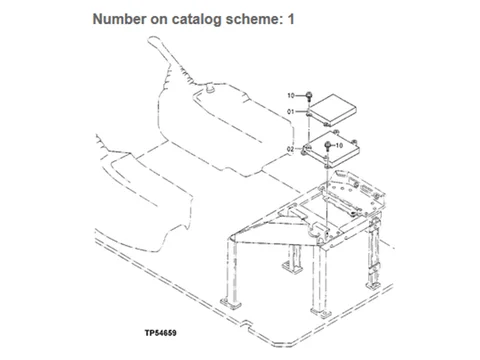 Number on catalog scheme: 1

10
01
02
10

TP54659